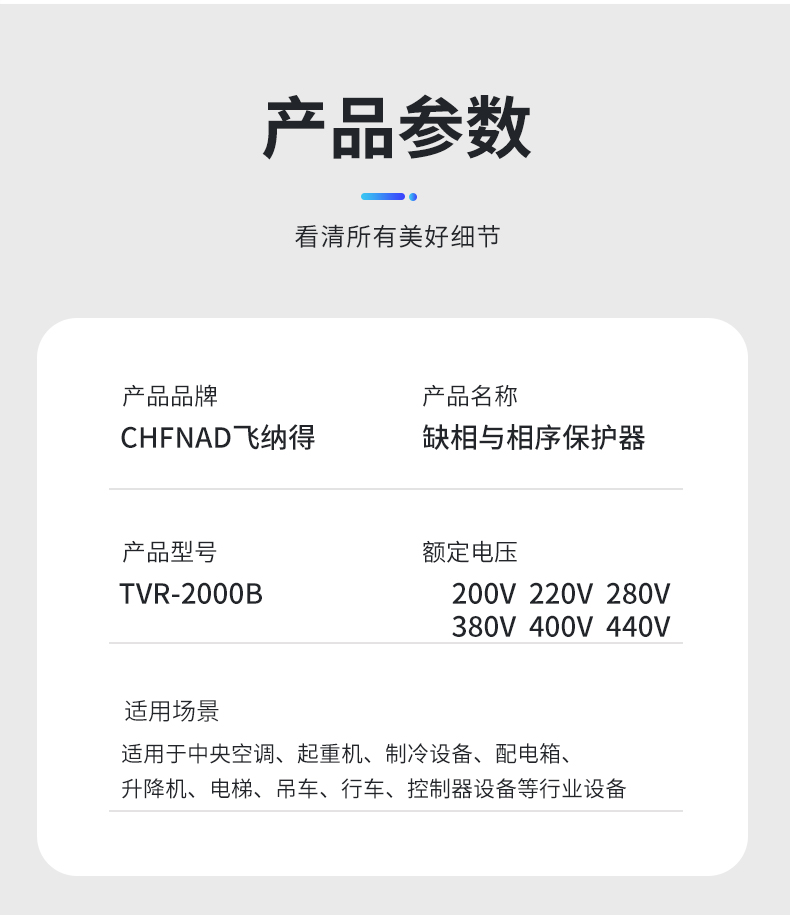 产品参数

看清所有美好细节

产品品牌
CHFNAD飞纳得

产品名称
缺相与相序保护器

产品型号
TVR-2000B

额定电压
200V 220V 280V
380V 400V 440V

适用场景
适用于中央空调、起重机、制冷设备、配电箱、升降机、电梯、吊车、行车、控制器设备等行业设备